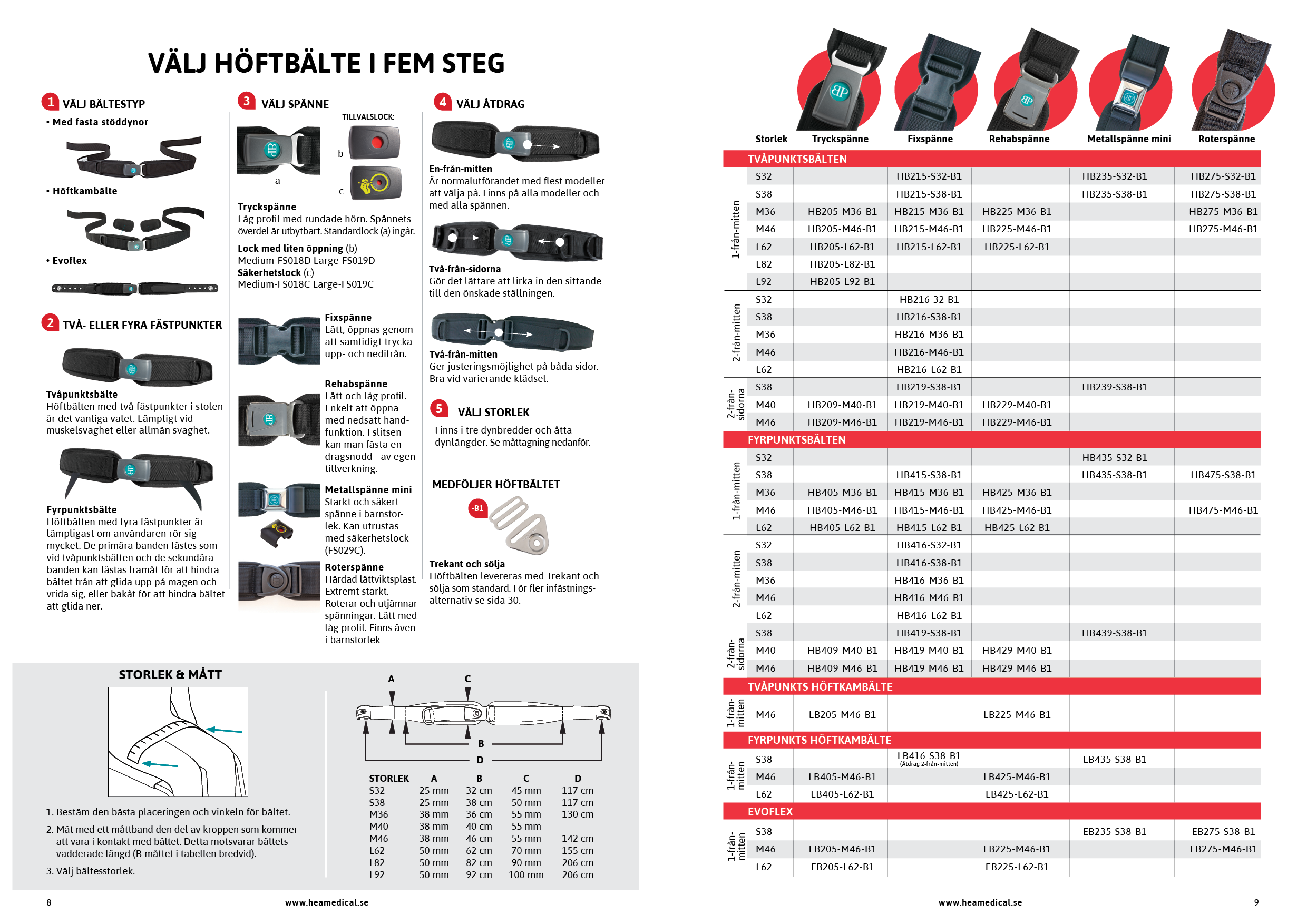 VÄLJ HÖFTBÄLTE I FEM STEG

1 VÄLJ BÄLTESTYP

• Med fasta stöddynor

• Höftkambälte

• Evoflex

2 TVÅ- ELLER FYRA FÄSTPUNKTER

Tvåpunktsbälte
Höftbälten med två fästpunkter i stolen är det vanliga valet. Lämpligt vid muskelsvaghet eller allmän svaghet.

Fyrpunktsbälte
Höftbälten med fyra fästpunkter är lämpligast om användaren rör sig mycket. De primära banden fästes som vid tvåpunktsbälten och de sekundära banden kan fästas framåt för att hindra bältet från att glida upp på magen och vrida sig, eller bakåt för att hindra bältet att glida ner.

3 VÄLJ SPÄNNE

TILLVALSLOCK:

a

b

c

Tryckspänne
Låg profil med rundade hörn. Spännets överdel är utbytbart. Standardlock (a) ingår.

Lock med liten öppning (b)
Medium-FS018D Large-FS019D
Säkerhetslock (c)
Medium-FS018C Large-FS019C

Fixspänne
Lätt, öppnas genom att samtidigt trycka upp- och nedifrån.

Rehabspänne
Lätt och låg profil. Enkelt att öppna med nedsatt handfunktion. I slitsen kan man fästa en dragsnodd - av egen tillverkning.

Metallspänne mini
Starkt och säkert spänne i barnstorlek. Kan utrustas med säkerhetslock (FS029C).

Roterspänne
Härdad lättviktsplast. Extremt starkt. Roterar och utjämnar spänningar. Lätt med låg profil. Finns även i barnstorlek

4 VÄLJ ÅTDRAG

En-från-mitten
Är normalutförandet med flest modeller att välja på. Finns på alla modeller och med alla spännen.

Två-från-sidorna
Gör det lättare att lirka in den sittande till den önskade ställningen.

Två-från-mitten
Ger justeringsmöjlighet på båda sidor. Bra vid varierande klädsel.

5 VÄLJ STORLEK

Finns i tre dynbredder och åtta dynlängder. Se måttagning nedanför.

MEDFÖLJER HÖFTBÄLTET

-B1

Trekant och sölja
Höftbälten levereras med Trekant och sölja som standard. För fler infästningsalternativ se sida 30.

STORLEK & MÅTT

1. Bestäm den bästa placeringen och vinkeln för bältet.
2. Mät med ett måttband den del av kroppen som kommer att vara i kontakt med bältet. Detta motsvarar bältets vadderade längd (B-måttet i tabellen bredvid).
3. Välj bältesstorlek.

A C B D

| STORLEK | A | B | C | D |
|---|---|---|---|---|
| S32 | 25 mm | 32 cm | 45 mm | 117 cm |
| S38 | 25 mm | 38 cm | 50 mm | 117 cm |
| M36 | 38 mm | 36 cm | 55 mm | 130 cm |
| M40 | 38 mm | 40 cm | 55 mm | |
| M46 | 38 mm | 46 cm | 55 mm | 142 cm |
| L62 | 50 mm | 62 cm | 70 mm | 155 cm |
| L82 | 50 mm | 82 cm | 90 mm | 206 cm |
| L92 | 50 mm | 92 cm | 100 mm | 206 cm |

8 www.heamedical.se

| | Storlek | Tryckspänne | Fixspänne | Rehabspänne | Metallspänne mini | Roterspänne |
|---|---|---|---|---|---|---|
| TVÅPUNKTSBÄLTEN | | | | | | |
| 1-från-mitten | S32 | | HB215-S32-B1 | | HB235-S32-B1 | HB275-S32-B1 |
| | S38 | | HB215-S38-B1 | | HB235-S38-B1 | HB275-S38-B1 |
| | M36 | HB205-M36-B1 | HB215-M36-B1 | HB225-M36-B1 | | HB275-M36-B1 |
| | M46 | HB205-M46-B1 | HB215-M46-B1 | HB225-M46-B1 | | HB275-M46-B1 |
| | L62 | HB205-L62-B1 | HB215-L62-B1 | HB225-L62-B1 | | |
| | L82 | HB205-L82-B1 | | | | |
| | L92 | HB205-L92-B1 | | | | |
| 2-från-mitten | S32 | | HB216-32-B1 | | | |
| | S38 | | HB216-S38-B1 | | | |
| | M36 | | HB216-M36-B1 | | | |
| | M46 | | HB216-M46-B1 | | | |
| | L62 | | HB216-L62-B1 | | | |
| 2-från-sidorna | S38 | | HB219-S38-B1 | | HB239-S38-B1 | |
| | M40 | HB209-M40-B1 | HB219-M40-B1 | HB229-M40-B1 | | |
| | M46 | HB209-M46-B1 | HB219-M46-B1 | HB229-M46-B1 | | |
| FYRPUNKTSBÄLTEN | | | | | | |
| 1-från-mitten | S32 | | | | HB435-S32-B1 | |
| | S38 | | HB415-S38-B1 | | HB435-S38-B1 | HB475-S38-B1 |
| | M36 | HB405-M36-B1 | HB415-M36-B1 | HB425-M36-B1 | | |
| | M46 | HB405-M46-B1 | HB415-M46-B1 | HB425-M46-B1 | | HB475-M46-B1 |
| | L62 | HB405-L62-B1 | HB415-L62-B1 | HB425-L62-B1 | | |
| 2-från-mitten | S32 | | HB416-S32-B1 | | | |
| | S38 | | HB416-S38-B1 | | | |
| | M36 | | HB416-M36-B1 | | | |
| | M46 | | HB416-M46-B1 | | | |
| | L62 | | HB416-L62-B1 | | | |
| 2-från-sidorna | S38 | | HB419-S38-B1 | | HB439-S38-B1 | |
| | M40 | HB409-M40-B1 | HB419-M40-B1 | HB429-M40-B1 | | |
| | M46 | HB409-M46-B1 | HB419-M46-B1 | HB429-M46-B1 | | |
| TVÅPUNKTS HÖFTKAMBÄLTE | | | | | | |
| 1-från-mitten | M46 | LB205-M46-B1 | | LB225-M46-B1 | | |
| FYRPUNKTS HÖFTKAMBÄLTE | | | | | | |
| 1-från-mitten | S38 | | LB416-S38-B1 (Åtdrag 2-från-mitten) | | LB435-S38-B1 | |
| | M46 | LB405-M46-B1 | | LB425-M46-B1 | | |
| | L62 | LB405-L62-B1 | | LB425-L62-B1 | | |
| EVOFLEX | | | | | | |
| 1-från-mitten | S38 | | | | EB235-S38-B1 | EB275-S38-B1 |
| | M46 | EB205-M46-B1 | | EB225-M46-B1 | | EB275-M46-B1 |
| | L62 | EB205-L62-B1 | | EB225-L62-B1 | | |

www.heamedical.se 9